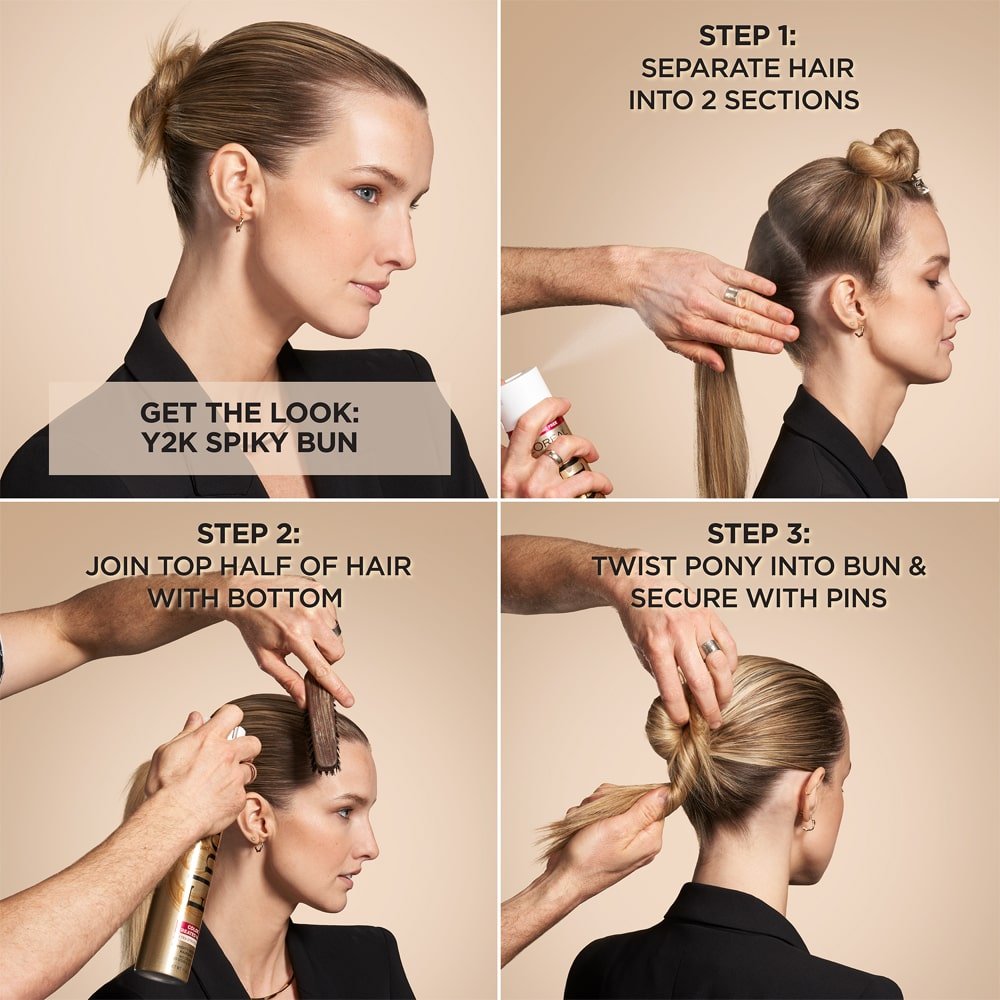 GET THE LOOK:
Y2K SPIKY BUN

STEP 1:
SEPARATE HAIR
INTO 2 SECTIONS

STEP 2:
JOIN TOP HALF OF HAIR
WITH BOTTOM

STEP 3:
TWIST PONY INTO BUN &
SECURE WITH PINS