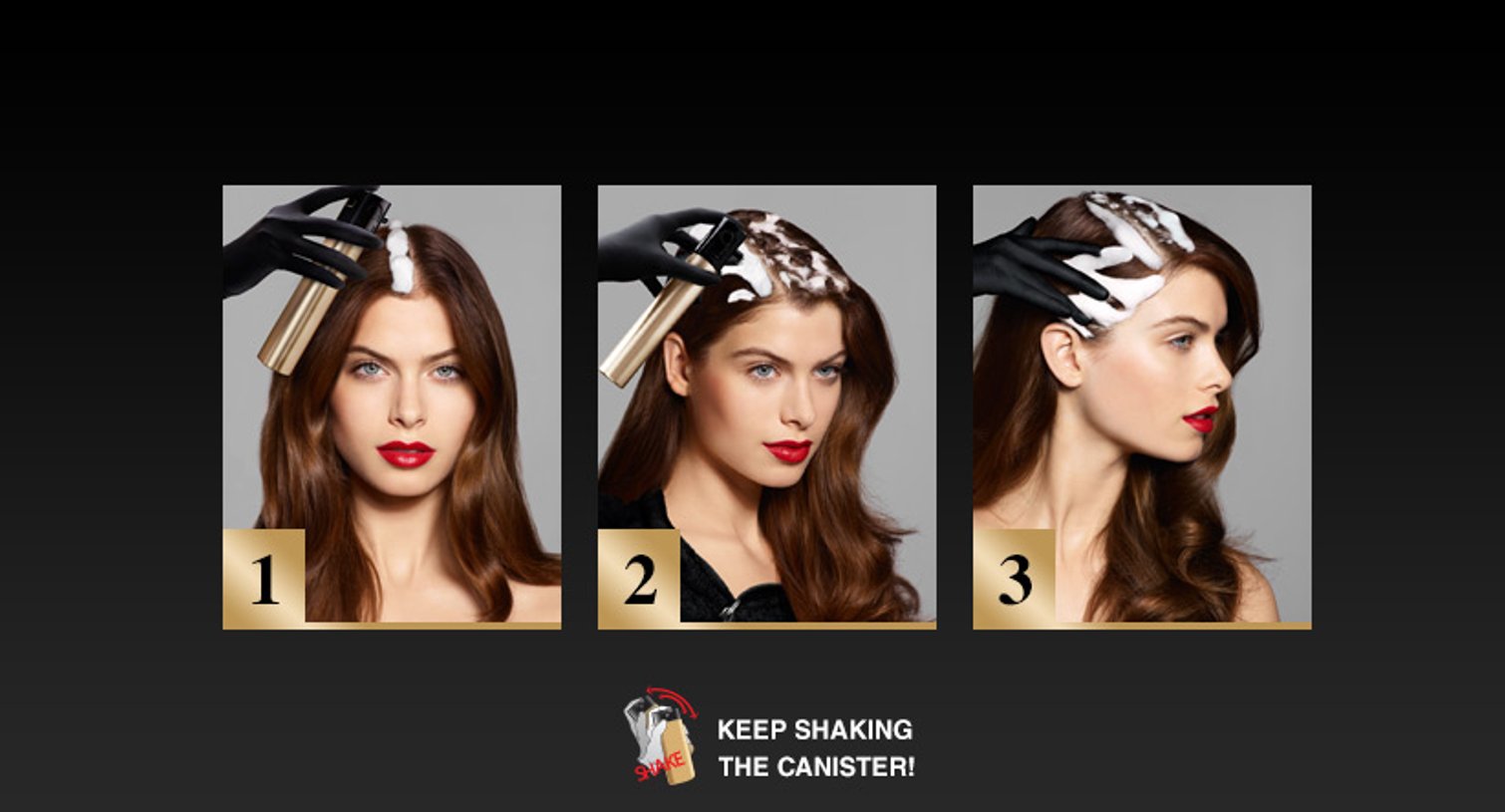 1

2

3

SHAKE

KEEP SHAKING THE CANISTER!